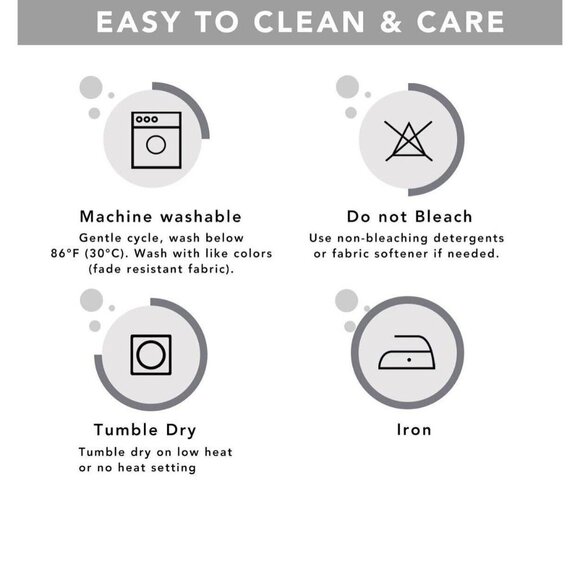 EASY TO CLEAN & CARE

Machine washable

Gentle cycle, wash below 86°F (30°C). Wash with like colors (fade resistant fabric).

Do not Bleach

Use non-bleaching detergents or fabric softener if needed.

Tumble Dry

Tumble dry on low heat or no heat setting

Iron